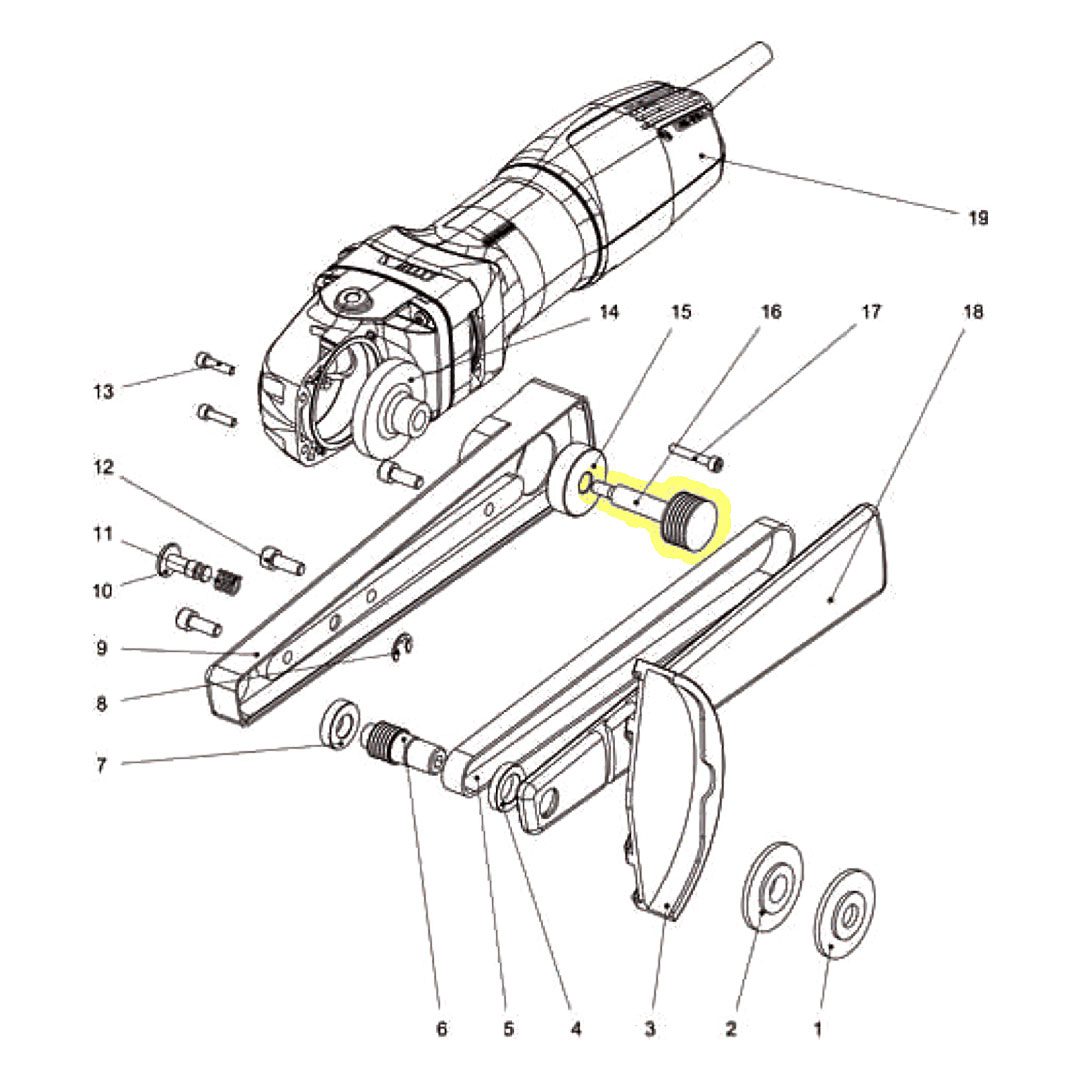 19
14
15
16
17
18
13
12
11
10
9
8
7
6
5
4
3
2
1